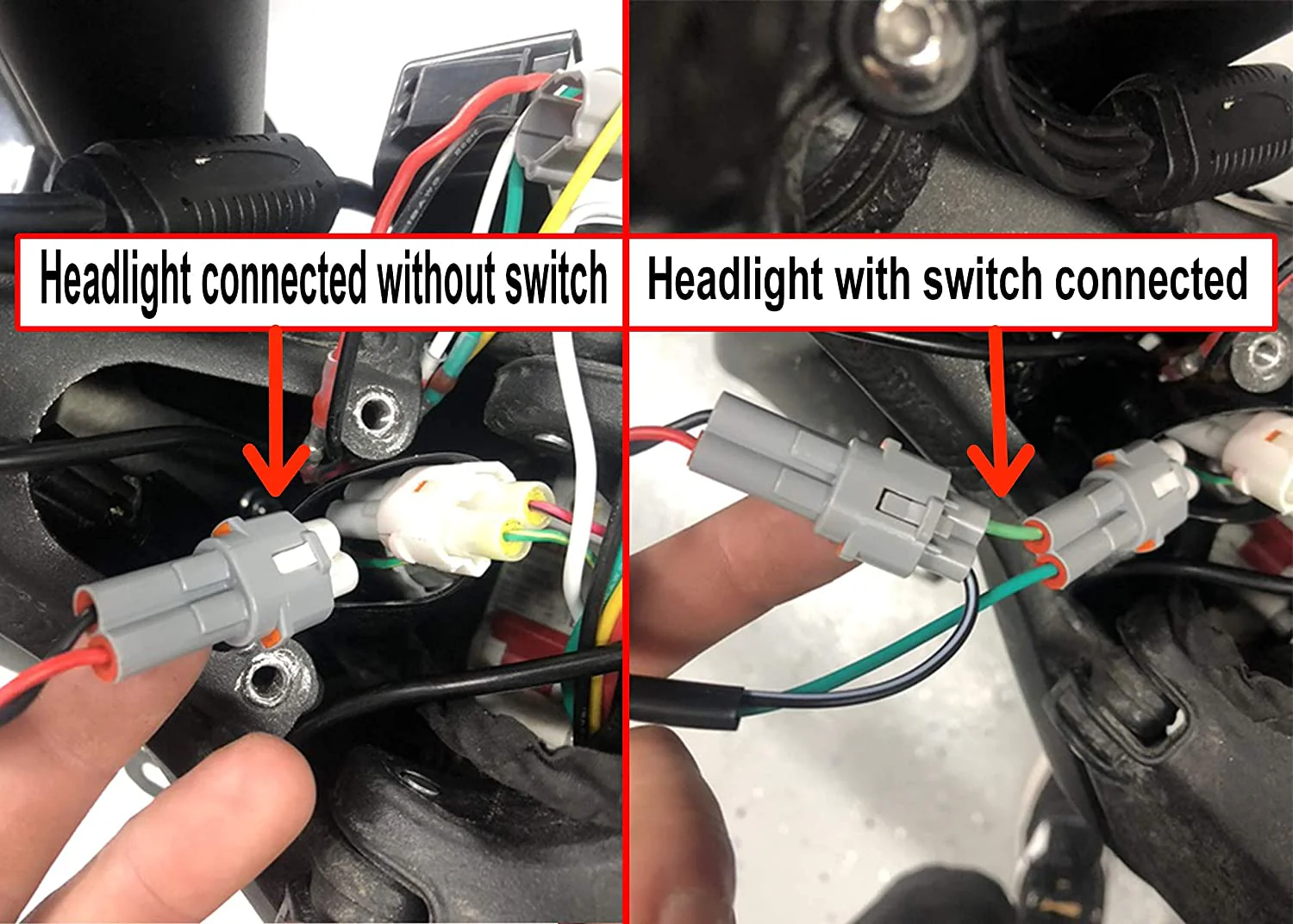 Headlight connected without switch

Headlight with switch connected